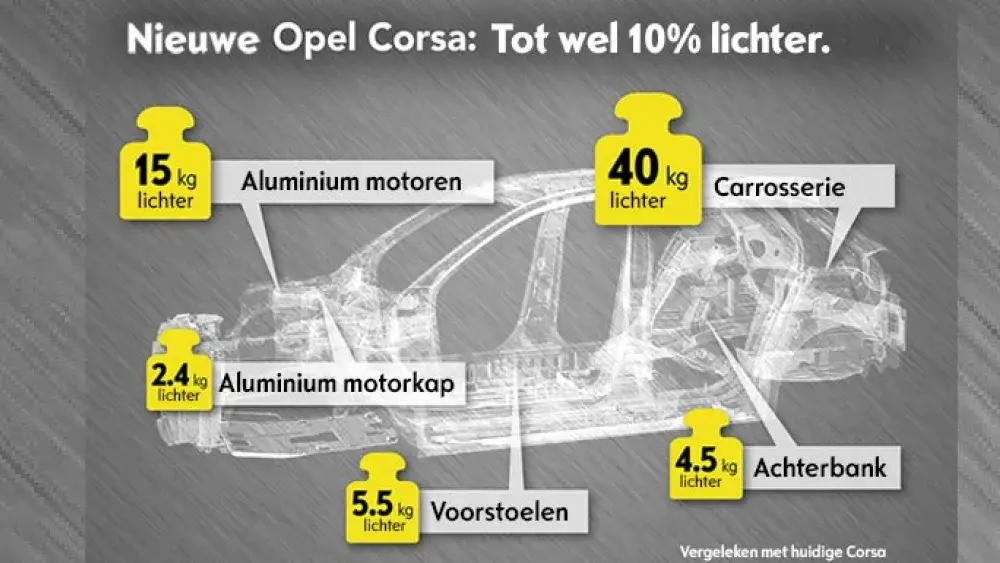 Nieuwe Opel Corsa: Tot wel 10% lichter.

15 kg lichter
Aluminium motoren

40 kg lichter
Carrosserie

2.4 kg lichter
Aluminium motorkap

4.5 kg lichter
Achterbank

5.5 kg lichter
Voorstoelen

Vergeleken met huidige Corsa